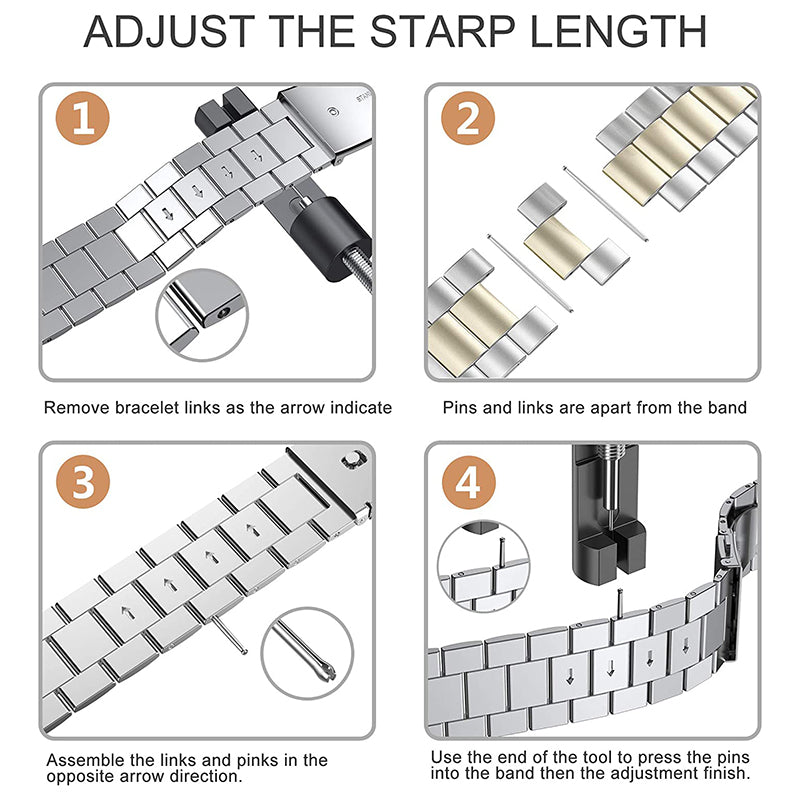 ADJUST THE STARP LENGTH

1

Remove bracelet links as the arrow indicate

2

Pins and links are apart from the band

3

Assemble the links and pinks in the opposite arrow direction.

4

Use the end of the tool to press the pins into the band then the adjustment finish.